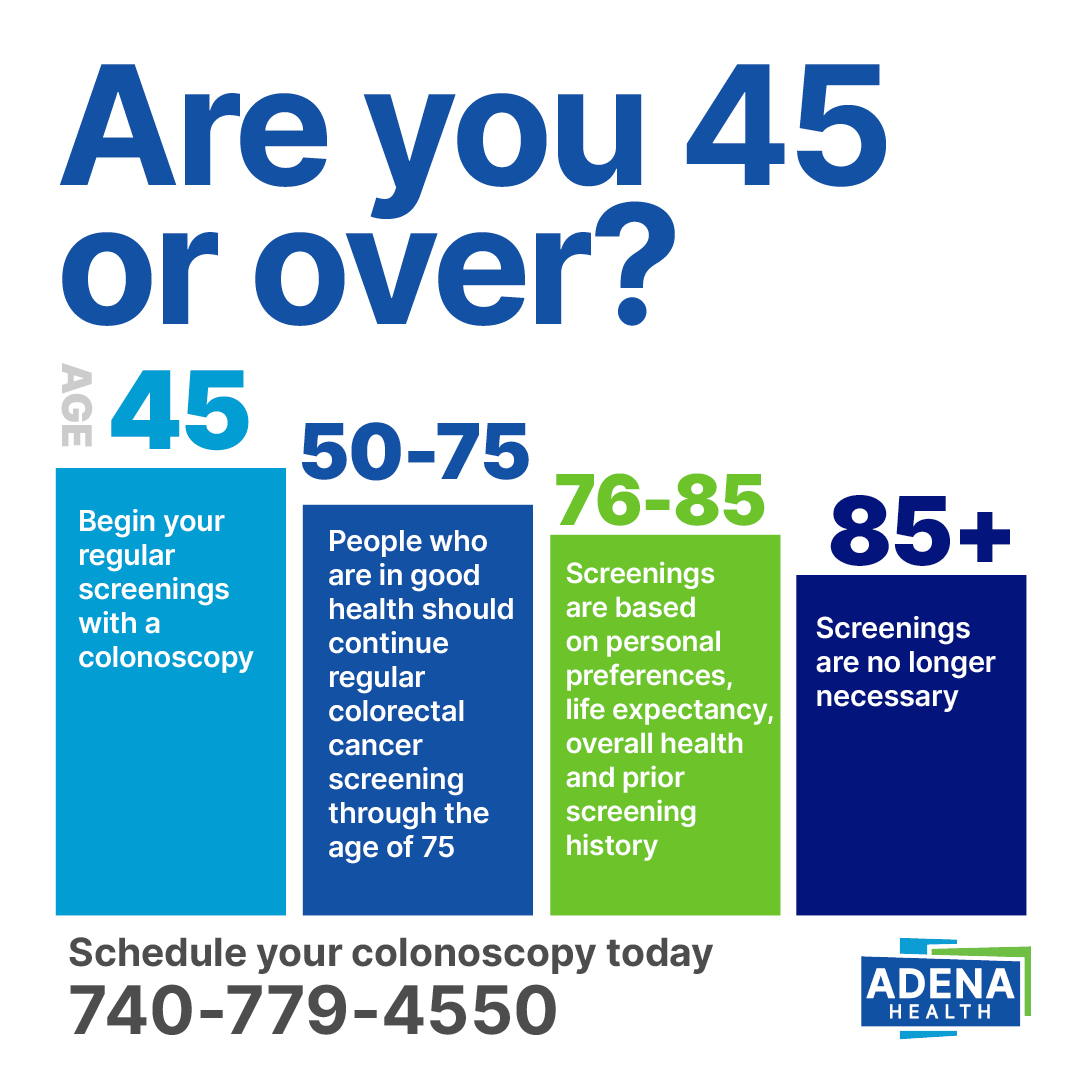 Are you 45 or over?

AGE 45

Begin your regular screenings with a colonoscopy

50-75

People who are in good health should continue regular colorectal cancer screening through the age of 75

76-85

Screenings are based on personal preferences, life expectancy, overall health and prior screening history

85+

Screenings are no longer necessary

Schedule your colonoscopy today
740-779-4550

ADENA HEALTH