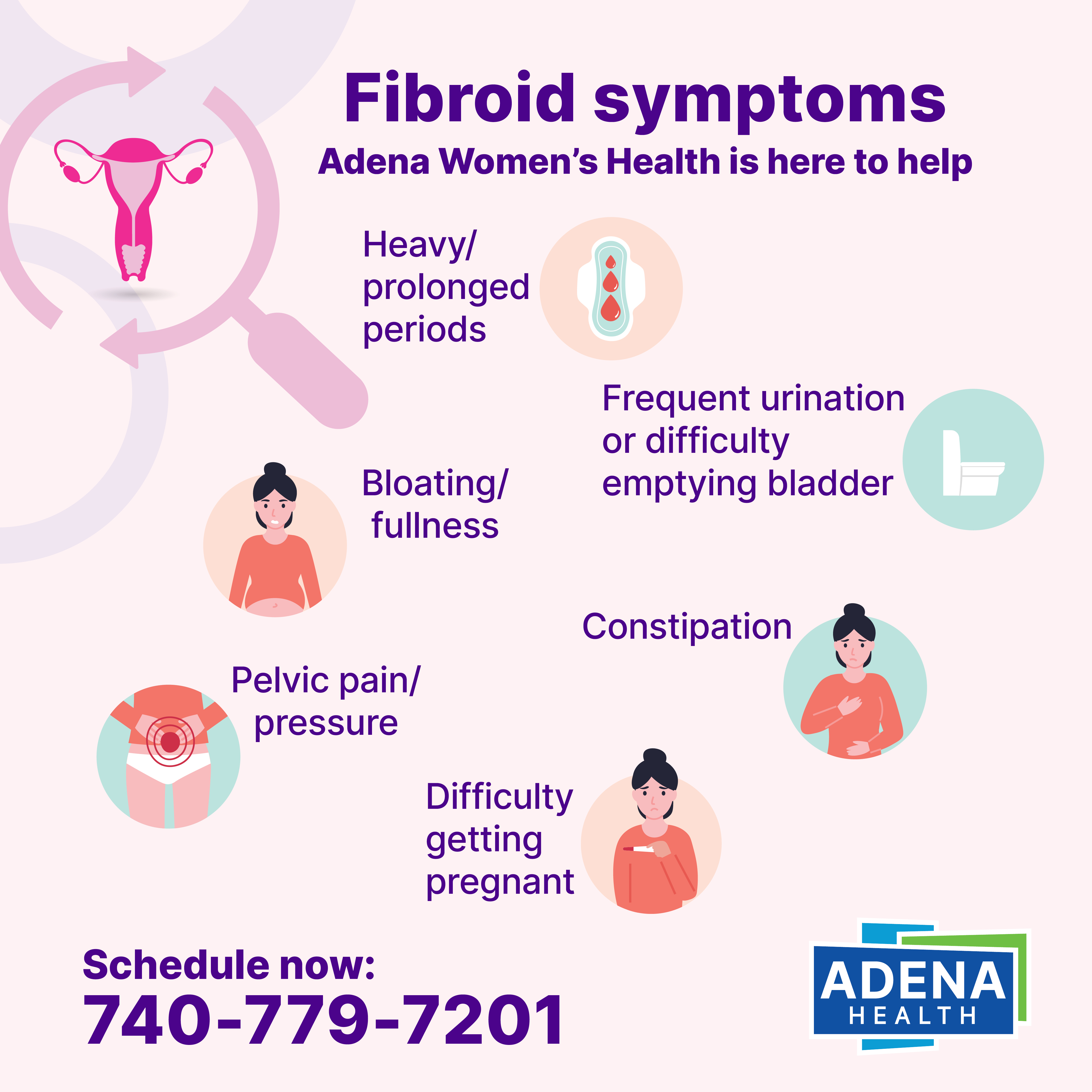 Fibroid symptoms
Adena Women's Health is here to help

Heavy/ prolonged periods

Frequent urination or difficulty emptying bladder

Bloating/ fullness

Constipation

Pelvic pain/ pressure

Difficulty getting pregnant

Schedule now:
740-779-7201

ADENA HEALTH